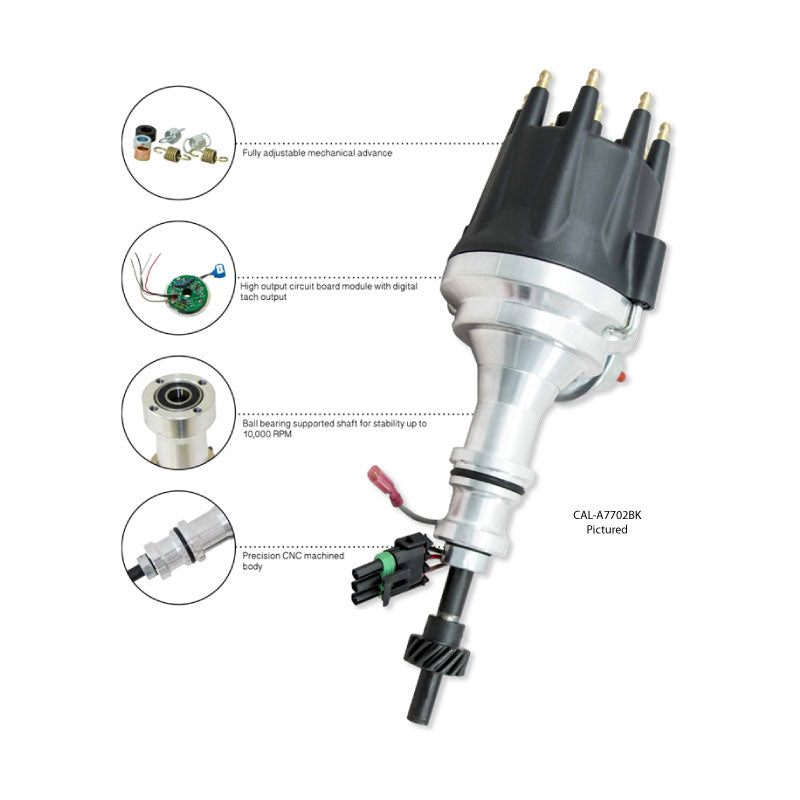 Fully adjustable mechanical advance

High output circuit board module with digital tach output

Ball bearing supported shaft for stability up to 10,000 RPM

Precision CNC machined body

CAL-A7702BK
Pictured